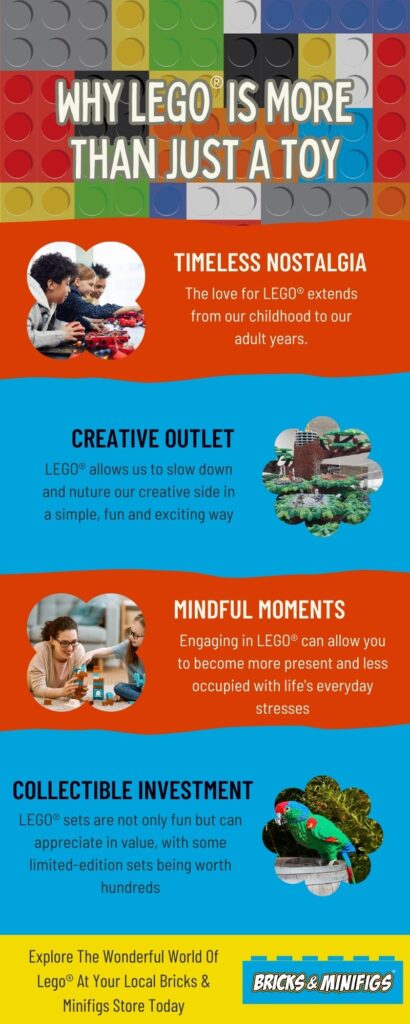 WHY LEGO® IS MORE THAN JUST A TOY

TIMELESS NOSTALGIA

The love for LEGO® extends from our childhood to our adult years.

CREATIVE OUTLET

LEGO® allows us to slow down and nuture our creative side in a simple, fun and exciting way

MINDFUL MOMENTS

Engaging in LEGO® can allow you to become more present and less occupied with life's everyday stresses

COLLECTIBLE INVESTMENT

LEGO® sets are not only fun but can appreciate in value, with some limited-edition sets being worth hundreds

Explore The Wonderful World Of Lego® At Your Local Bricks & Minifigs Store Today

BRICKS & MINIFIGS