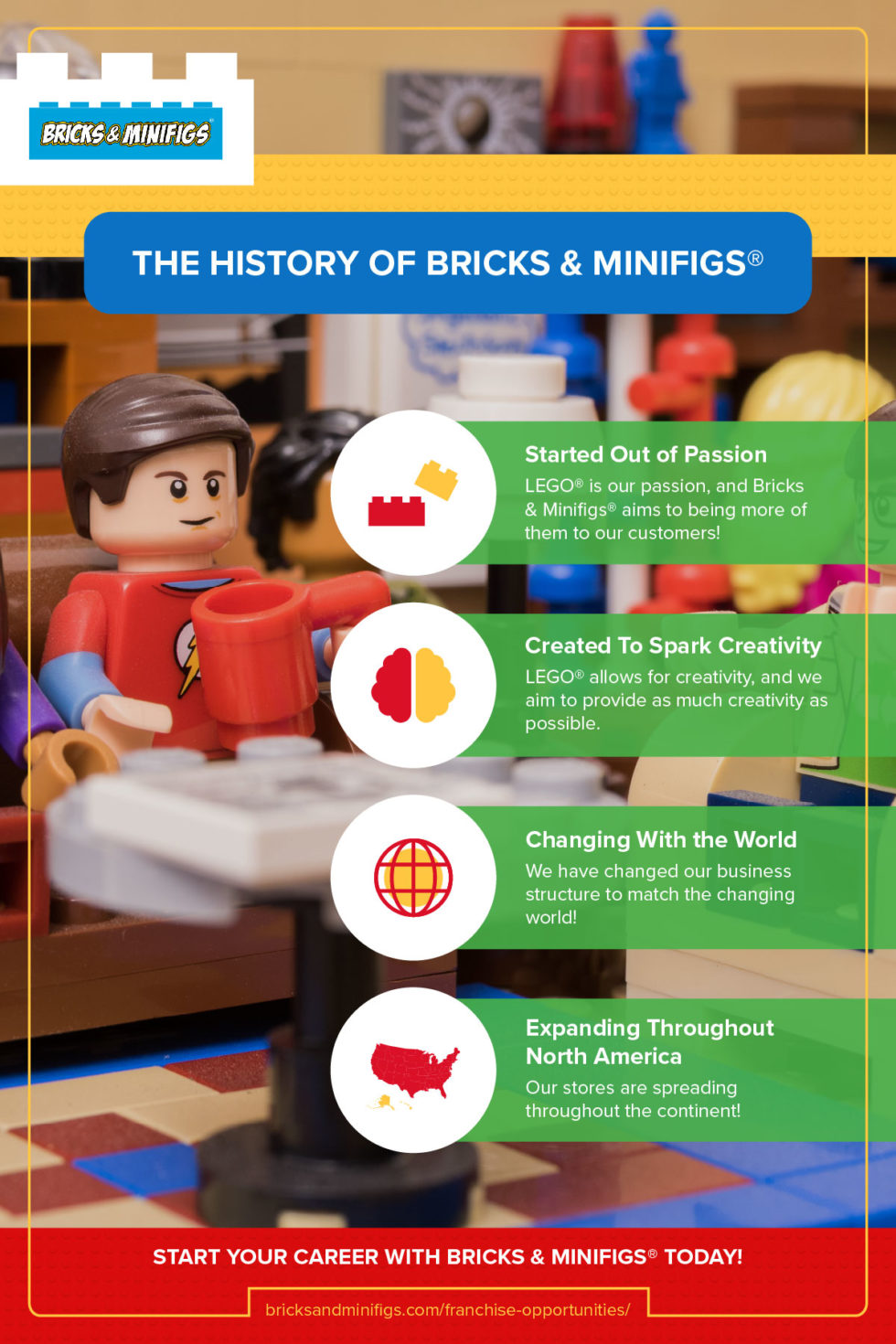 BRICKS & MINIFIGS®

THE HISTORY OF BRICKS & MINIFIGS®

Started Out of Passion

LEGO® is our passion, and Bricks & Minifigs® aims to being more of them to our customers!

Created To Spark Creativity

LEGO® allows for creativity, and we aim to provide as much creativity as possible.

Changing With the World

We have changed our business structure to match the changing world!

Expanding Throughout North America

Our stores are spreading throughout the continent!

START YOUR CAREER WITH BRICKS & MINIFIGS® TODAY!

bricksandminifigs.com/franchise-opportunities/