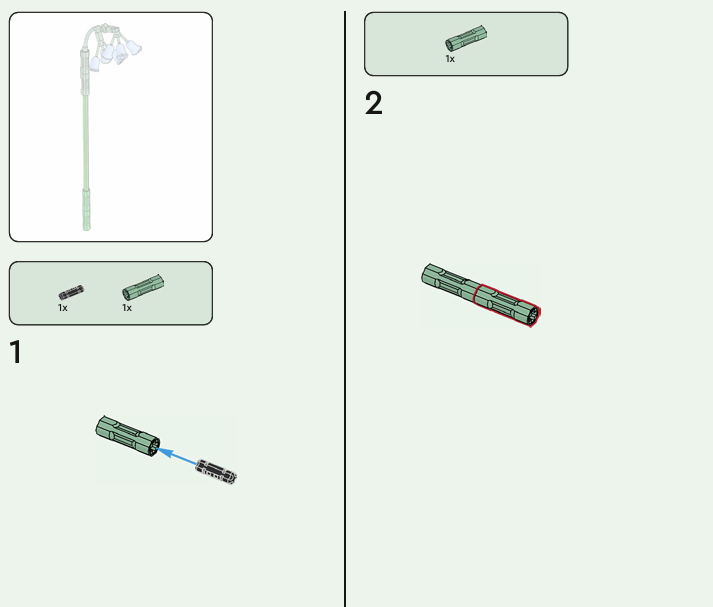 1x 1x

1

1x

2