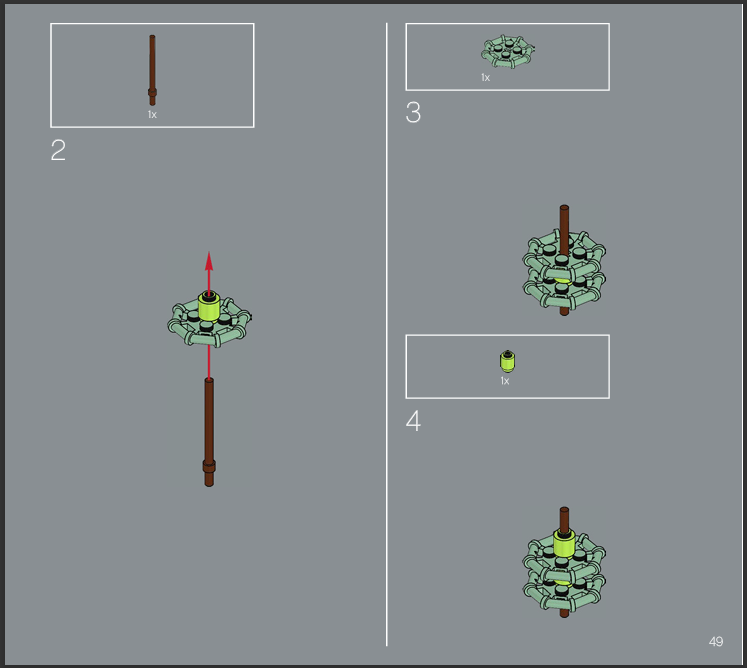 1x

2

1x

3

1x

4

49