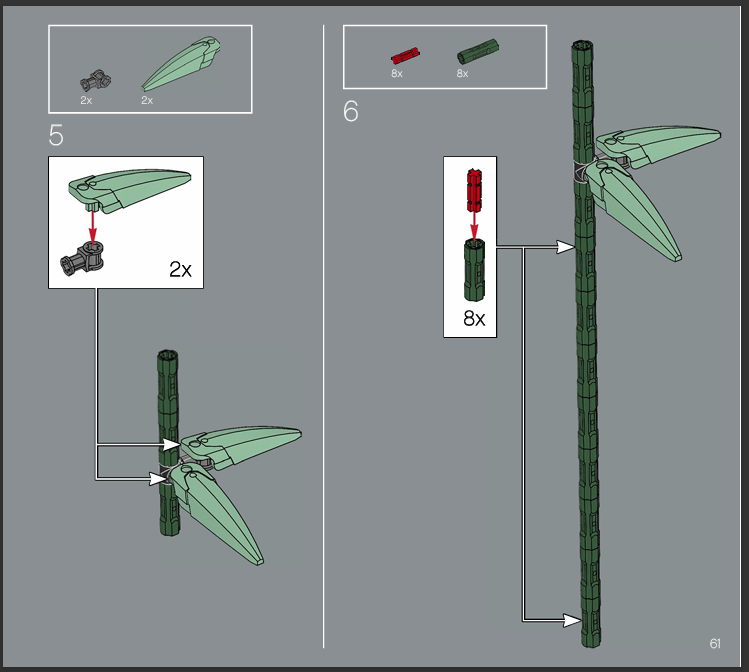 2x
2x
5
2x

8x
8x
6
8x

61