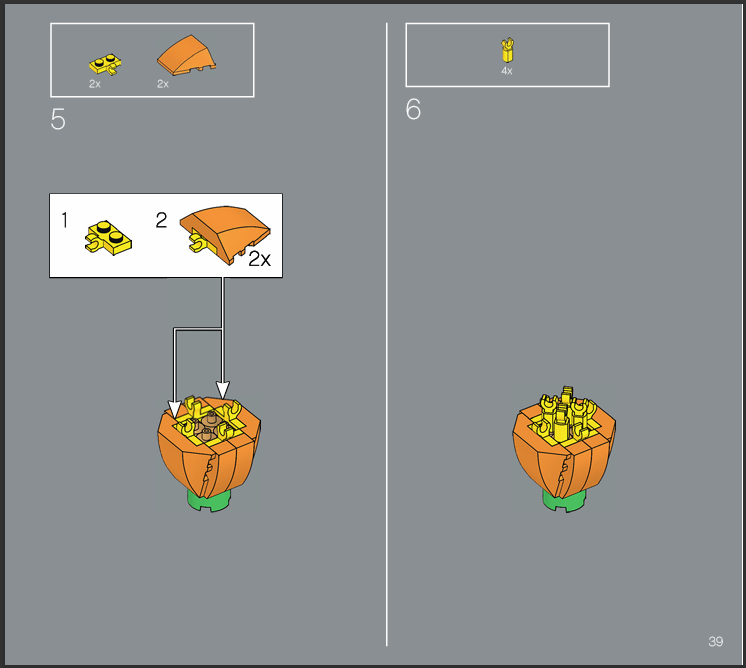 2x 2x

5

1 2 2x

4x

6

39